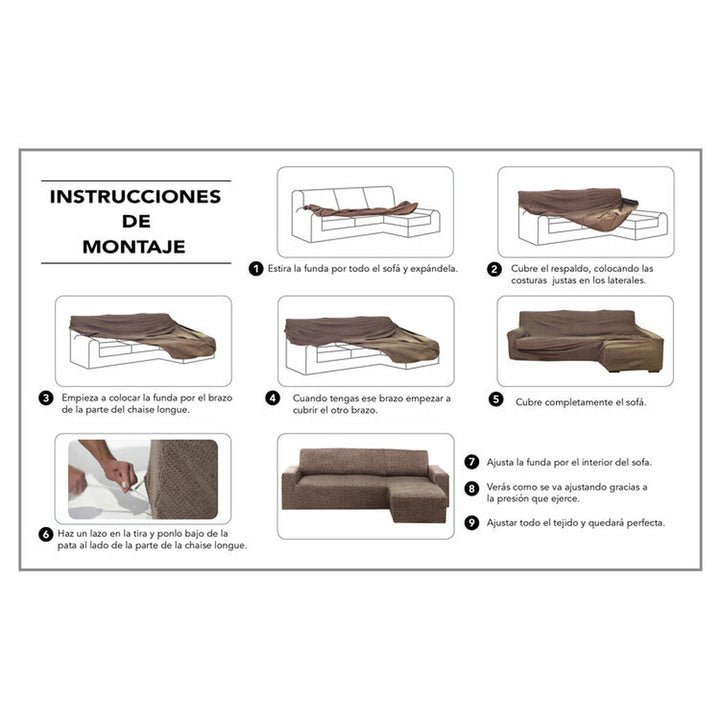 INSTRUCCIONES DE MONTAJE

1 Estira la funda por todo el sofá y expándela.

2 Cubre el respaldo, colocando las costuras justas en los laterales.

3 Empieza a colocar la funda por el brazo de la parte del chaise longue.

4 Cuando tengas ese brazo empezar a cubrir el otro brazo.

5 Cubre completamente el sofá.

6 Haz un lazo en la tira y ponlo bajo de la pata al lado de la parte de la chaise longue.

7 Ajusta la funda por el interior del sofa.

8 Verás como se va ajustando gracias a la presión que ejerce.

9 Ajustar todo el tejido y quedará perfecta.